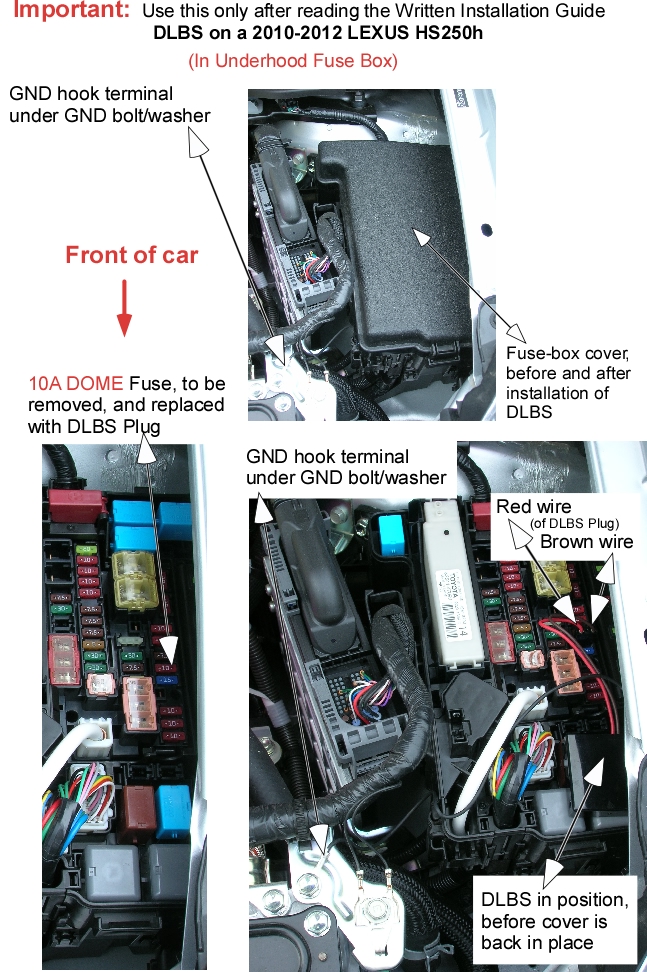 Important: Use this only after reading the Written Installation Guide
DLBS on a 2010-2012 LEXUS HS250h
(In Underhood Fuse Box)

GND hook terminal under GND bolt/washer

Front of car

Fuse-box cover, before and after installation of DLBS

10A DOME Fuse, to be removed, and replaced with DLBS Plug

GND hook terminal under GND bolt/washer

Red wire (of DLBS Plug)
Brown wire

DLBS in position, before cover is back in place